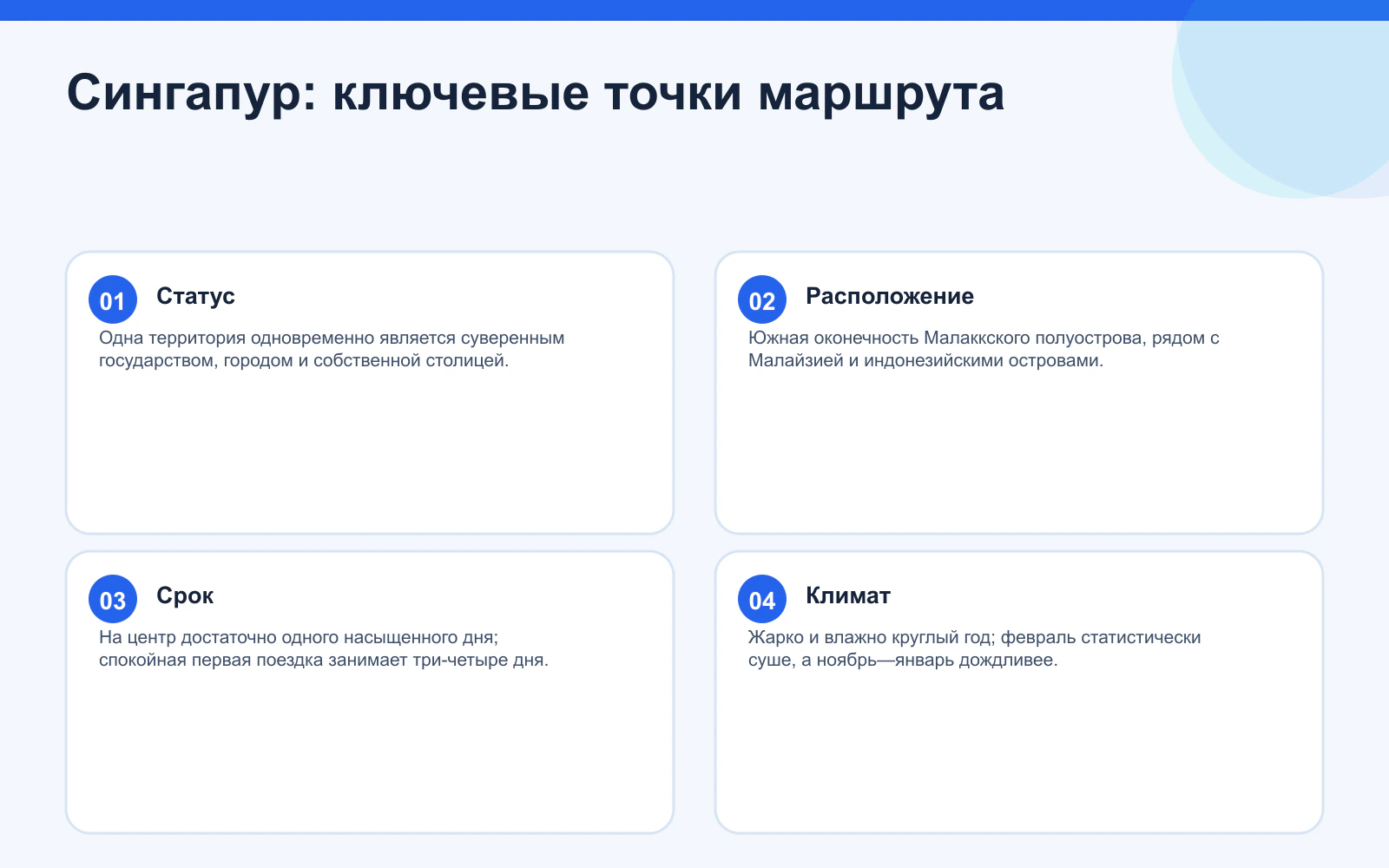 Сингапур: ключевые точки маршрута

01 Статус

Одна территория одновременно является суверенным государством, городом и собственной столицей.

02 Расположение

Южная оконечность Малаккского полуострова, рядом с Малайзией и индонезийскими островами.

03 Срок

На центр достаточно одного насыщенного дня; спокойная первая поездка занимает три-четыре дня.

04 Климат

Жарко и влажно круглый год; февраль статистически суше, а ноябрь—январь дождливее.