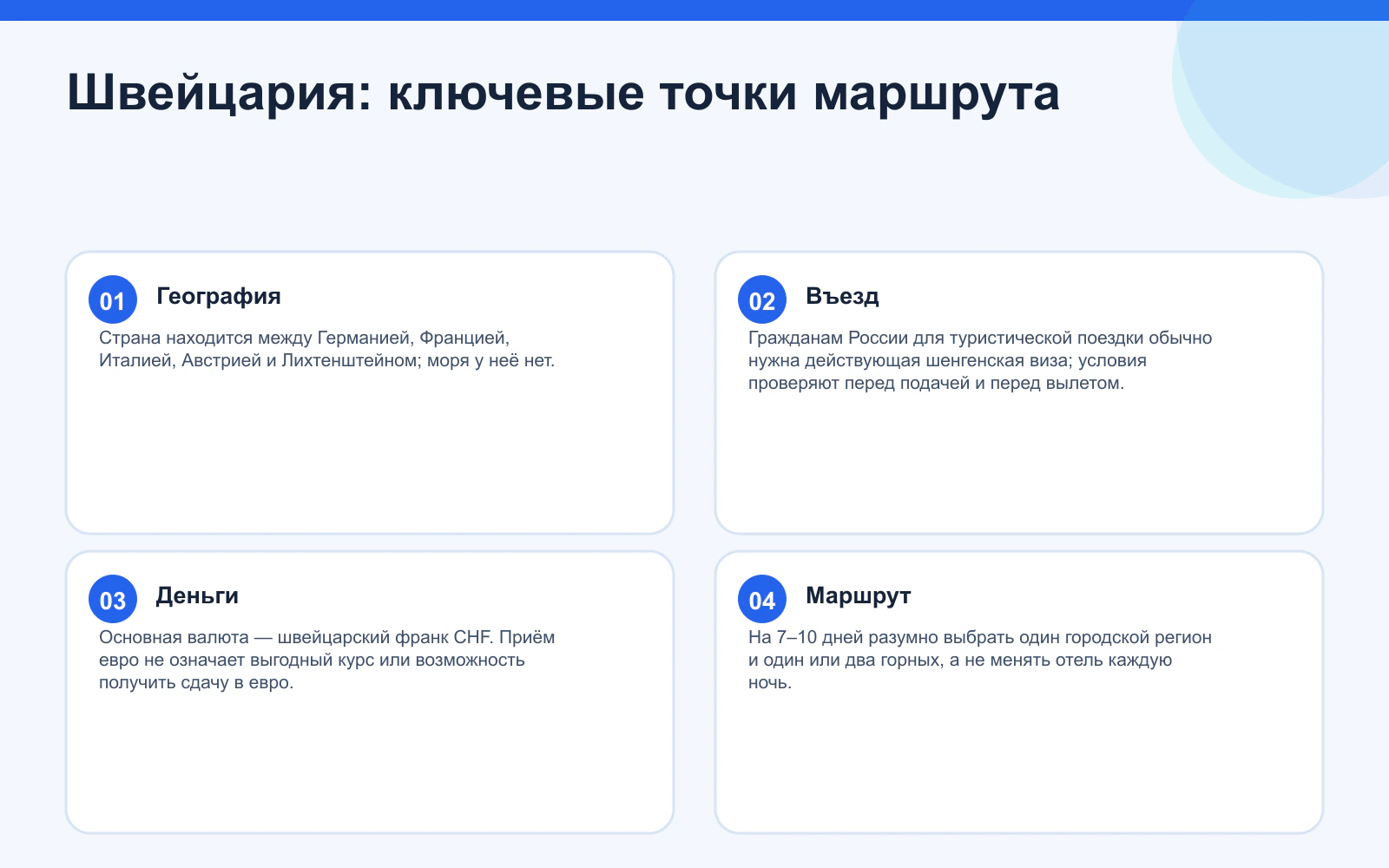 Швейцария: ключевые точки маршрута

01 География

Страна находится между Германией, Францией, Италией, Австрией и Лихтенштейном; моря у неё нет.

02 Въезд

Гражданам России для туристической поездки обычно нужна действующая шенгенская виза; условия проверяют перед подачей и перед вылетом.

03 Деньги

Основная валюта — швейцарский франк CHF. Приём евро не означает выгодный курс или возможность получить сдачу в евро.

04 Маршрут

На 7–10 дней разумно выбрать один городской регион и один или два горных, а не менять отель каждую ночь.