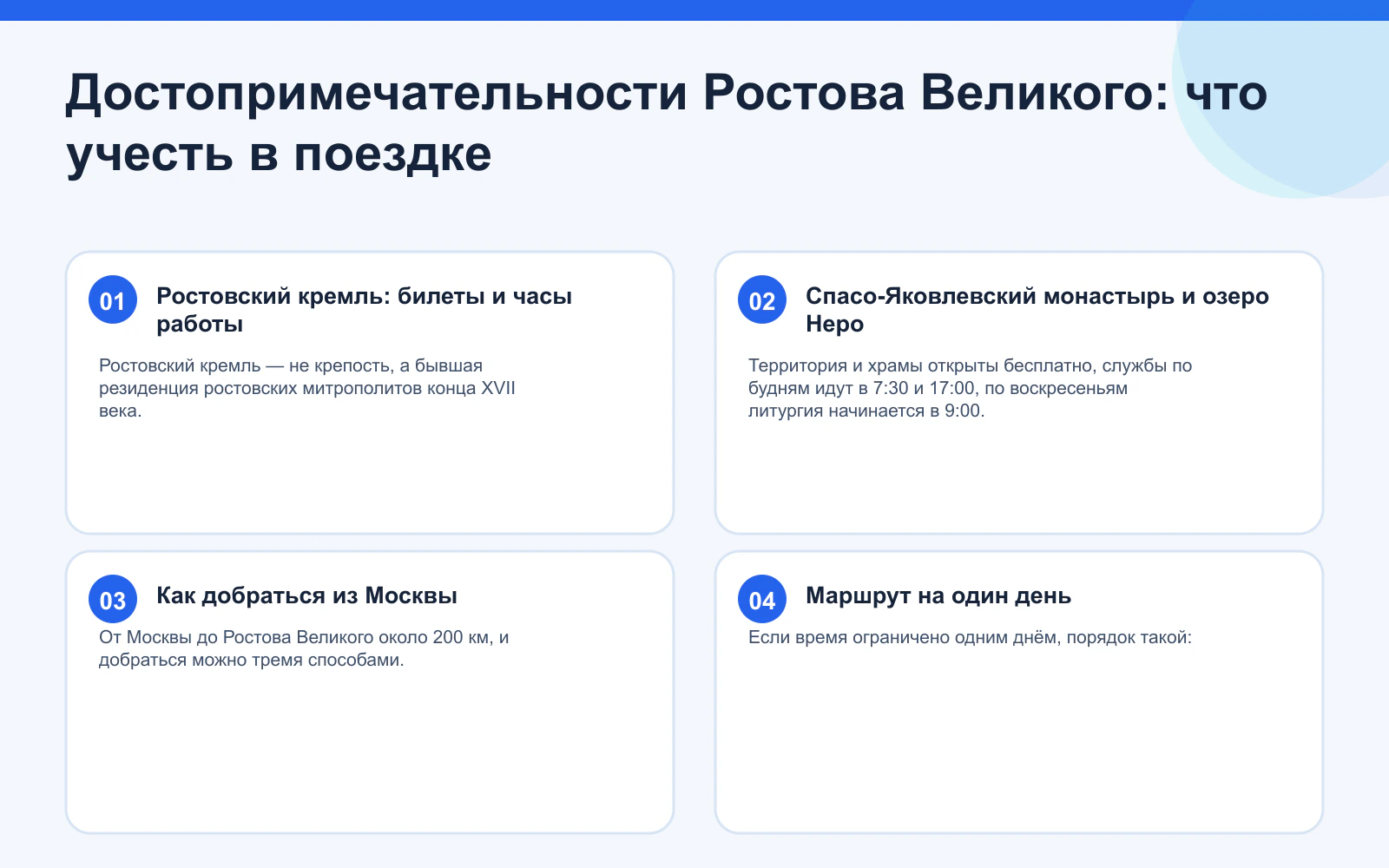 Достопримечательности Ростова Великого: что учесть в поездке

01

Ростовский кремль: билеты и часы работы

Ростовский кремль — не крепость, а бывшая резиденция ростовских митрополитов конца XVII века.

02

Спасо-Яковлевский монастырь и озеро Неро

Территория и храмы открыты бесплатно, службы по будням идут в 7:30 и 17:00, по воскресеньям литургия начинается в 9:00.

03

Как добраться из Москвы

От Москвы до Ростова Великого около 200 км, и добраться можно тремя способами.

04

Маршрут на один день

Если время ограничено одним днём, порядок такой: