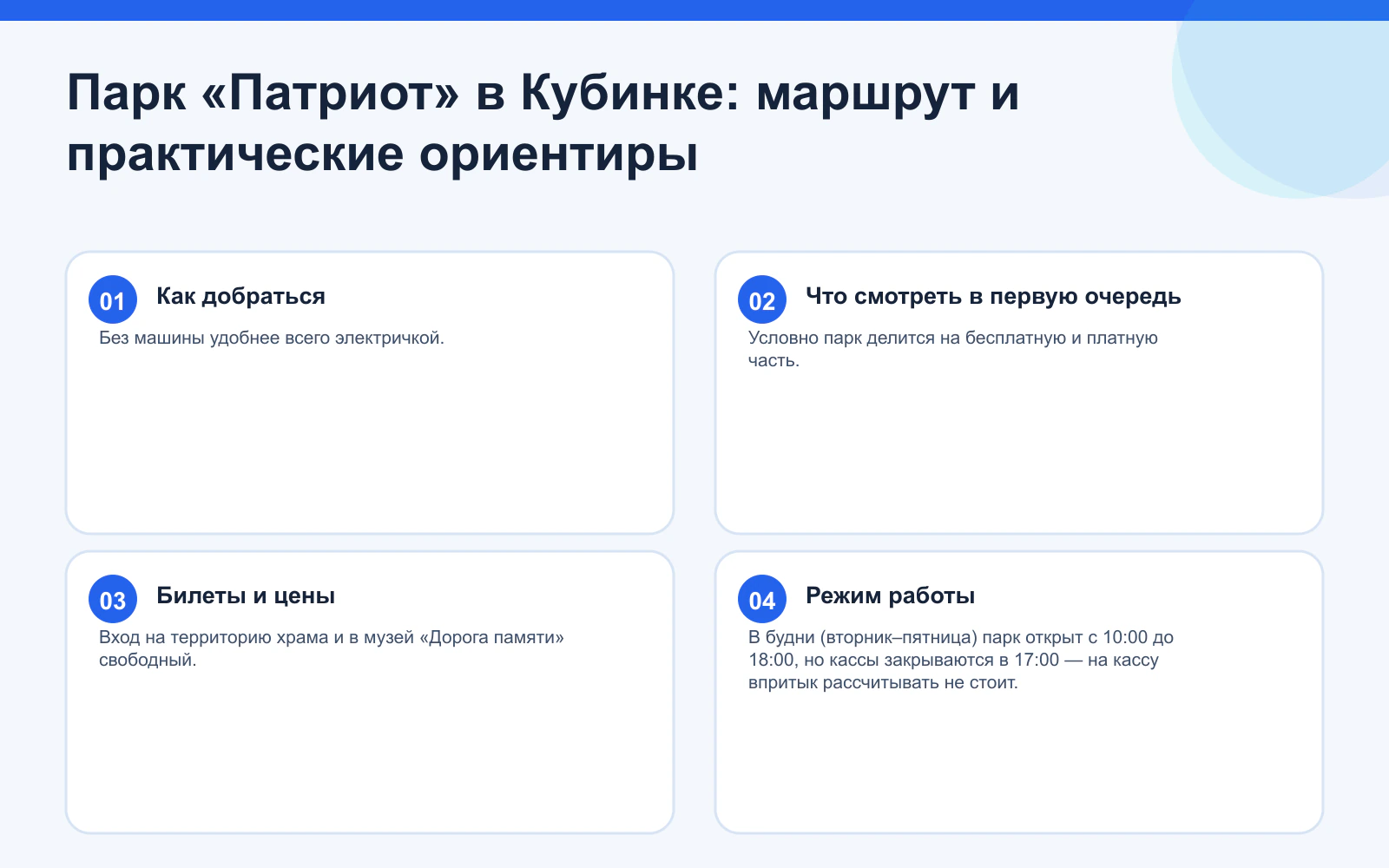 Парк «Патриот» в Кубинке: маршрут и практические ориентиры

01

Как добраться

Без машины удобнее всего электричкой.

02

Что смотреть в первую очередь

Условно парк делится на бесплатную и платную часть.

03

Билеты и цены

Вход на территорию храма и в музей «Дорога памяти» свободный.

04

Режим работы

В будни (вторник–пятница) парк открыт с 10:00 до 18:00, но кассы закрываются в 17:00 — на кассу впритык рассчитывать не стоит.