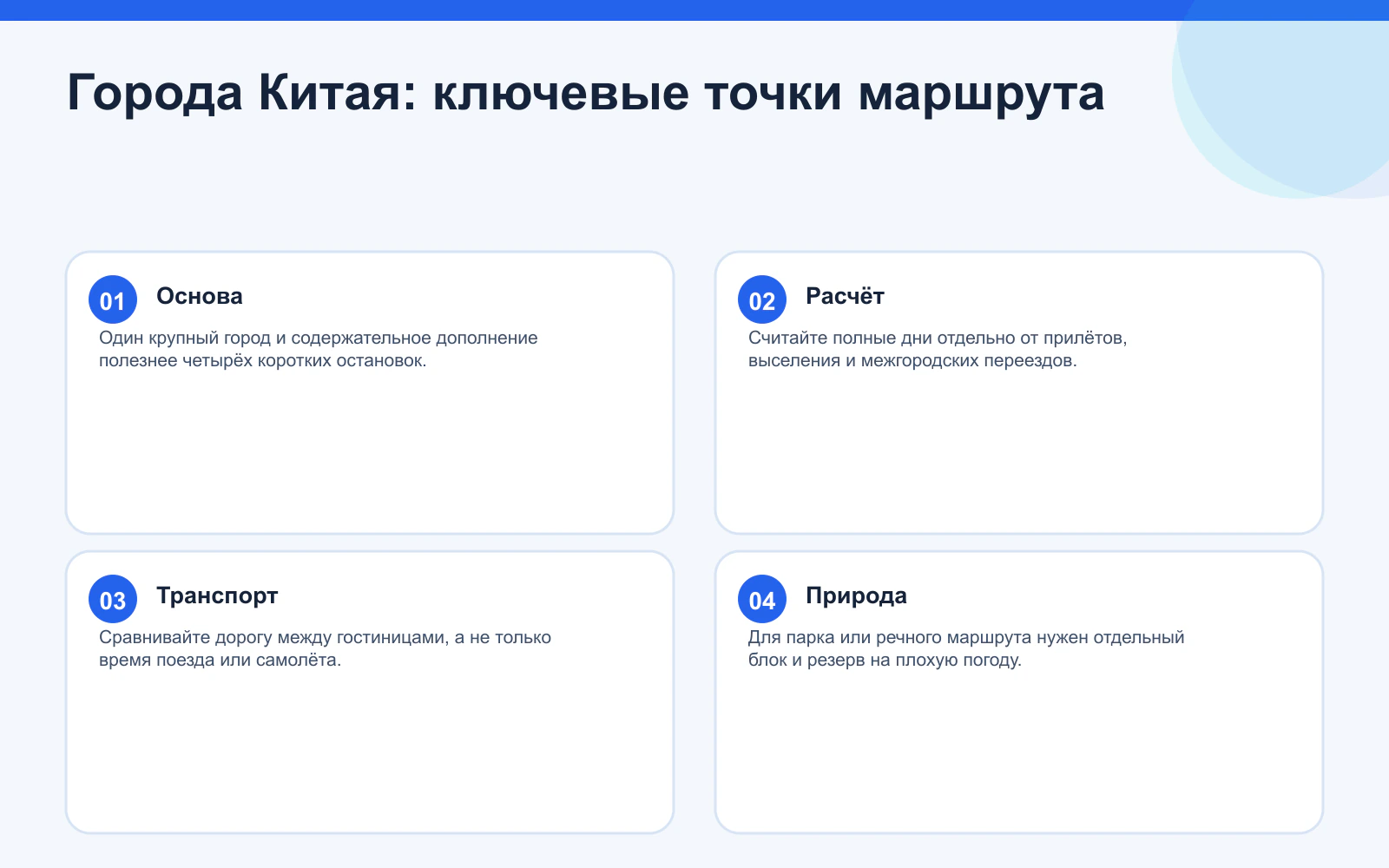 Города Китая: ключевые точки маршрута

01
Основа
Один крупный город и содержательное дополнение полезнее четырёх коротких остановок.

02
Расчёт
Считайте полные дни отдельно от прилётов, выселения и межгородских переездов.

03
Транспорт
Сравнивайте дорогу между гостиницами, а не только время поезда или самолёта.

04
Природа
Для парка или речного маршрута нужен отдельный блок и резерв на плохую погоду.